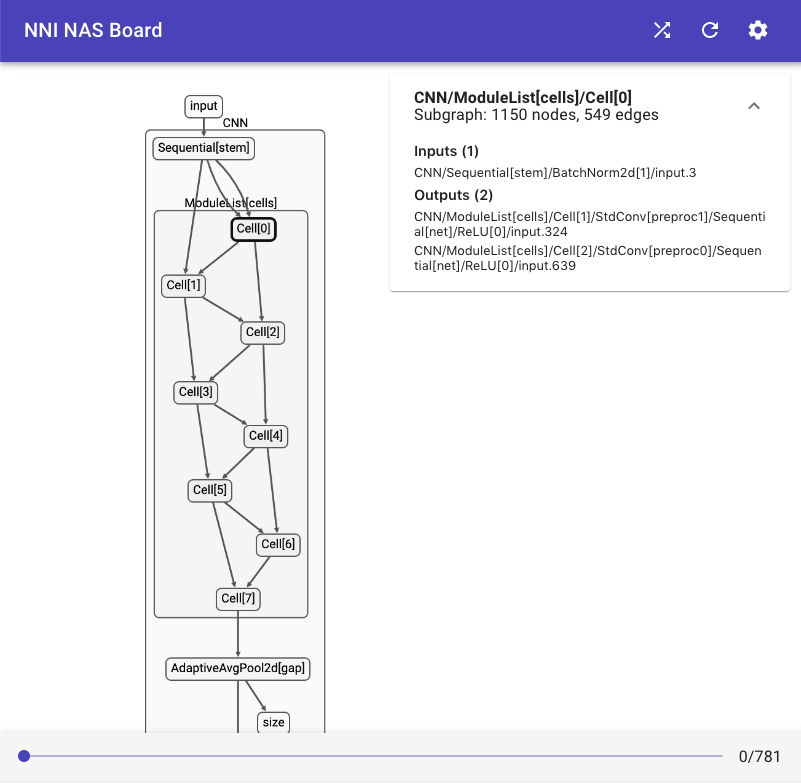 NNI NAS Board

input
CNN
Sequential[stem]
ModuleList[cells]
Cell[0]
Cell[1]
Cell[2]
Cell[3]
Cell[4]
Cell[5]
Cell[6]
Cell[7]
AdaptiveAvgPool2d[gap]
size

CNN/ModuleList[cells]/Cell[0]
Subgraph: 1150 nodes, 549 edges

Inputs (1)
CNN/Sequential[stem]/BatchNorm2d[1]/input.3

Outputs (2)
CNN/ModuleList[cells]/Cell[1]/StdConv[preproc1]/Sequential[net]/ReLU[0]/input.324
CNN/ModuleList[cells]/Cell[2]/StdConv[preproc0]/Sequential[net]/ReLU[0]/input.639

0/781